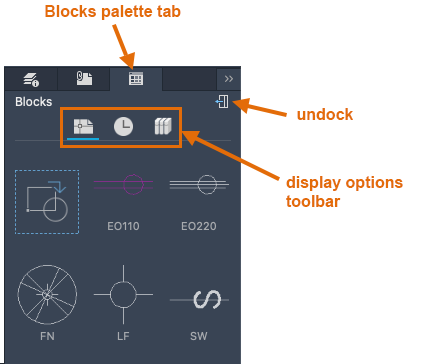 Blocks palette tab

>>

Blocks

undock

display options toolbar

EO110

EO220

FN

LF

SW