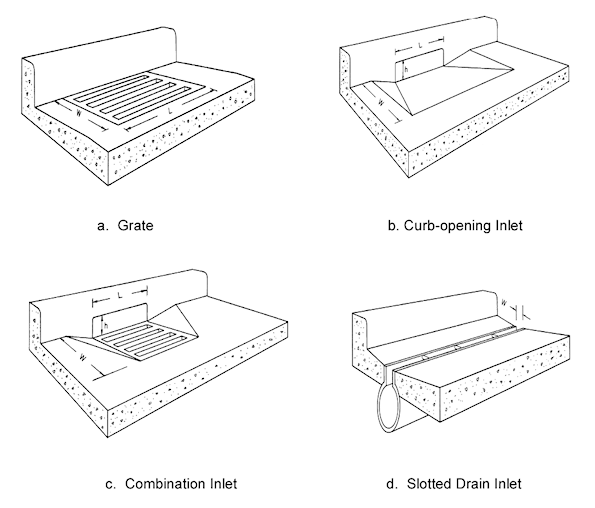 W
L

a. Grate

L
h
W

b. Curb-opening Inlet

L
h
W

c. Combination Inlet

W

d. Slotted Drain Inlet