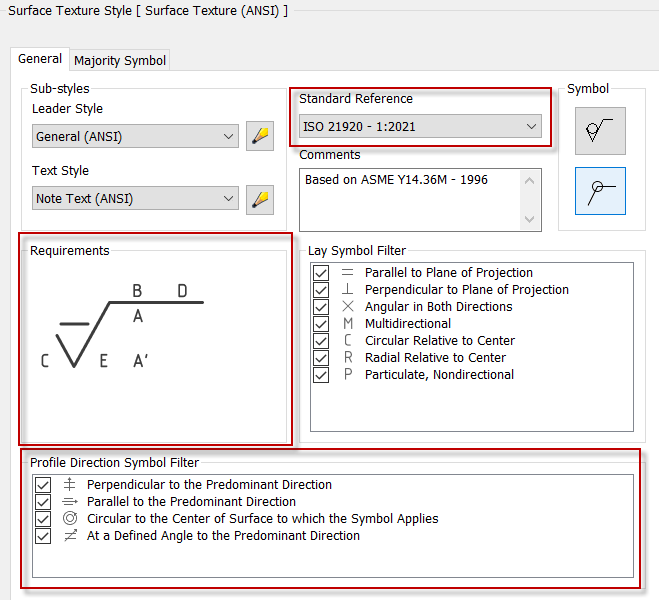 Surface Texture Style [ Surface Texture (ANSI) ]

General
Majority Symbol

Sub-styles
Leader Style
General (ANSI)
Text Style
Note Text (ANSI)

Standard Reference
ISO 21920 - 1:2021
Comments
Based on ASME Y14.36M - 1996

Symbol

Requirements
B D
A
C E A'

Lay Symbol Filter
= Parallel to Plane of Projection
⊥ Perpendicular to Plane of Projection
X Angular in Both Directions
M Multidirectional
C Circular Relative to Center
R Radial Relative to Center
P Particulate, Nondirectional

Profile Direction Symbol Filter
Perpendicular to the Predominant Direction
Parallel to the Predominant Direction
Circular to the Center of Surface to which the Symbol Applies
At a Defined Angle to the Predominant Direction