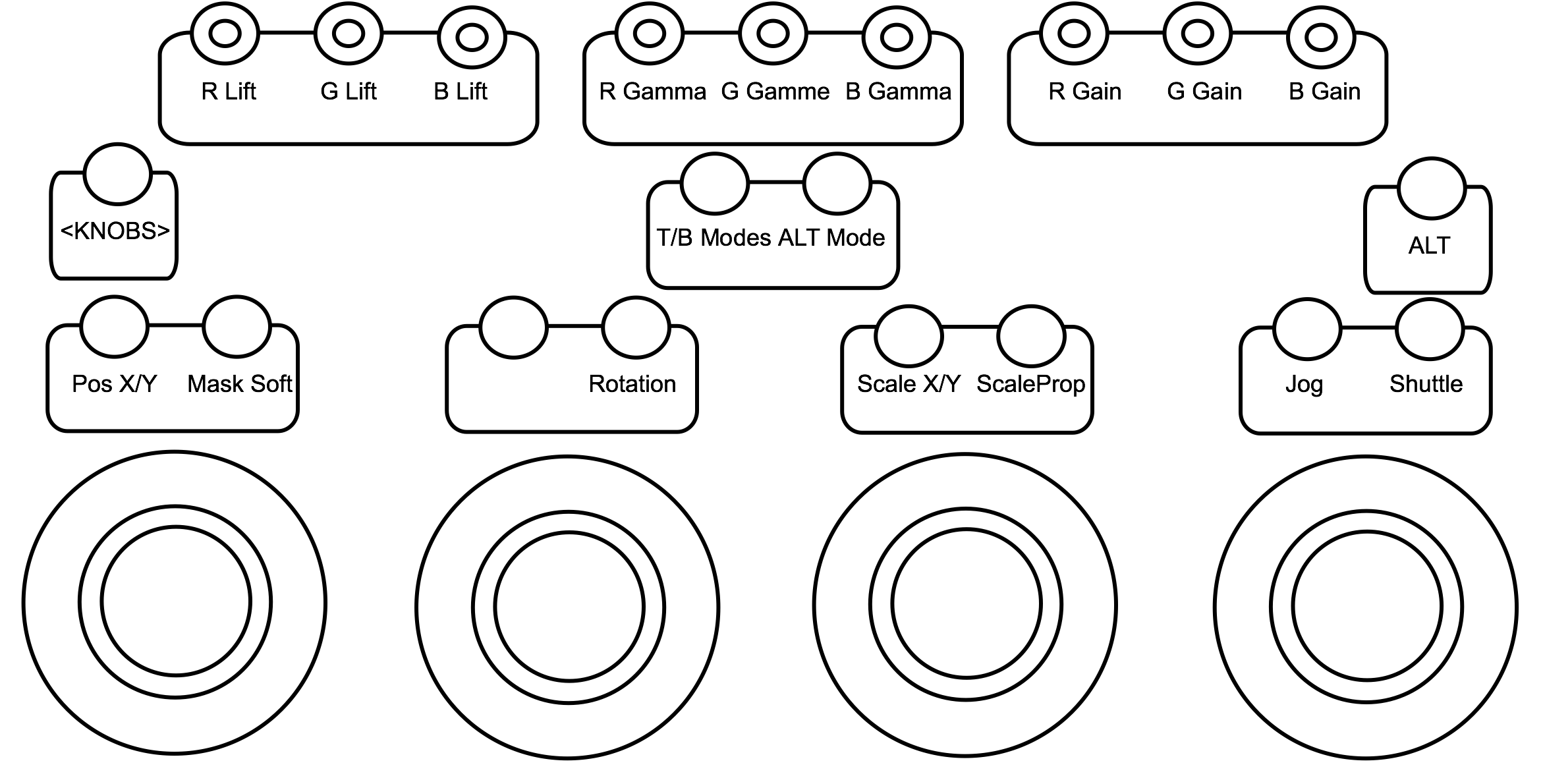 R Lift G Lift B Lift

R Gamma G Gamme B Gamma

R Gain G Gain B Gain

<KNOBS>

T/B Modes ALT Mode

ALT

Pos X/Y Mask Soft

Rotation

Scale X/Y ScaleProp

Jog Shuttle