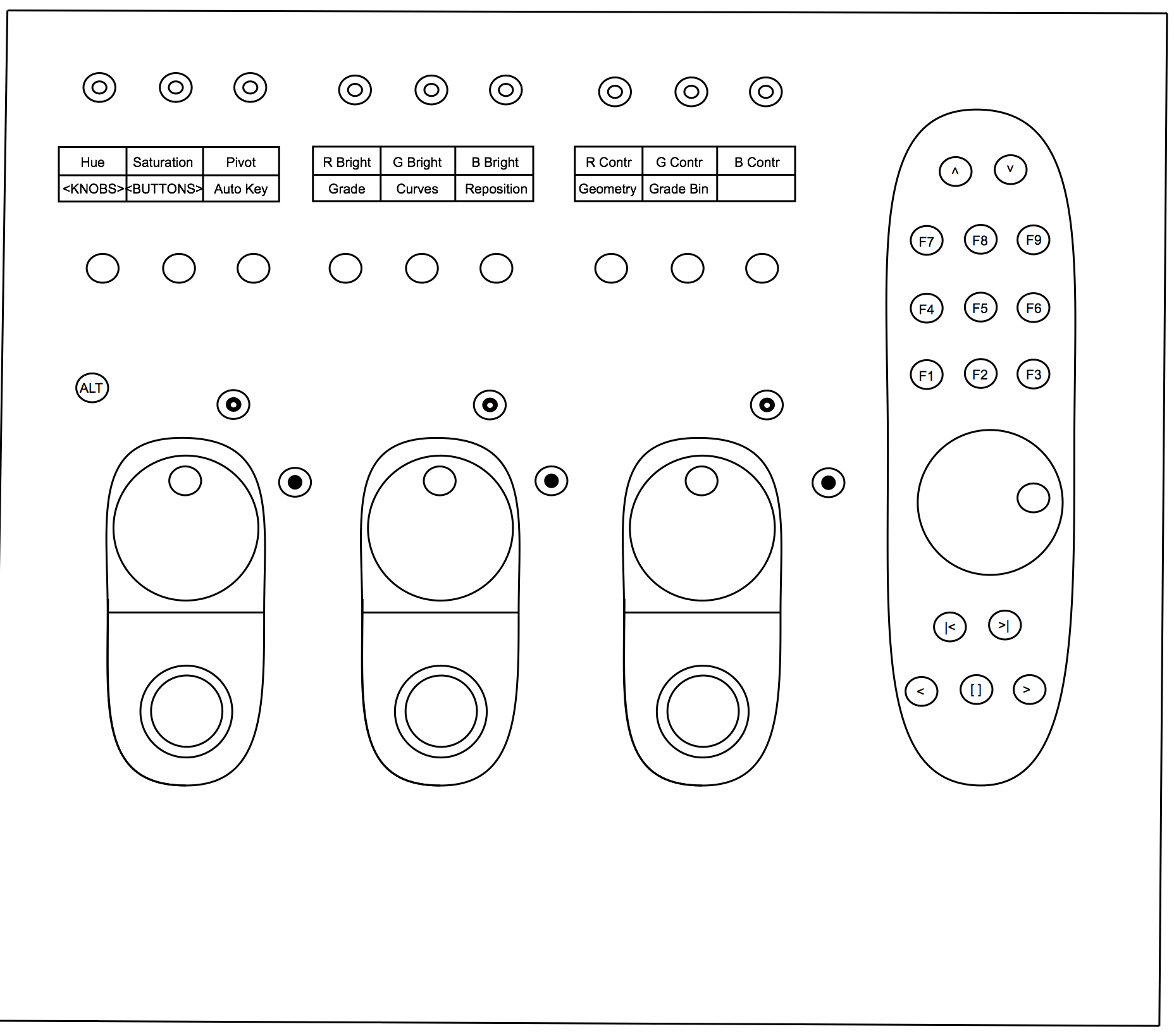 | Hue | Saturation | Pivot |
|---|---|---|
| <KNOBS> | <BUTTONS> | Auto Key |

| R Bright | G Bright | B Bright |
|---|---|---|
| Grade | Curves | Reposition |

| R Contr | G Contr | B Contr |
|---|---|---|
| Geometry | Grade Bin | |

^ v

F7 F8 F9

F4 F5 F6

F1 F2 F3

ALT

|< >|

< [ ] >