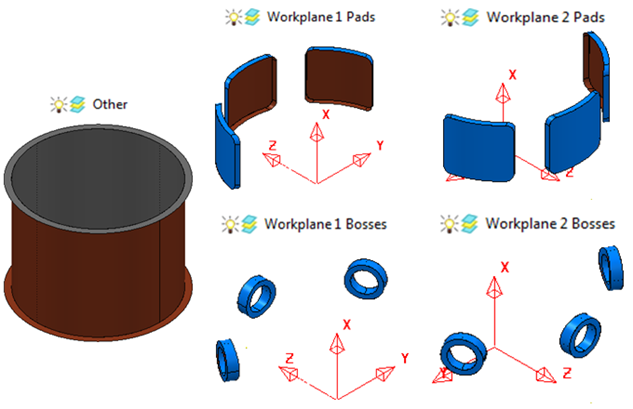 Other

Workplane 1 Pads

X
Z
Y

Workplane 2 Pads

X
Z

Workplane 1 Bosses

X
Z
Y

Workplane 2 Bosses

X
Y
Z