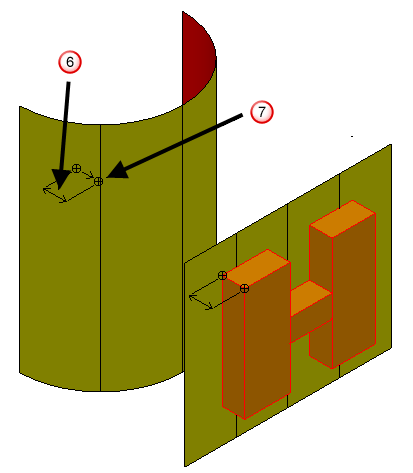 6

7