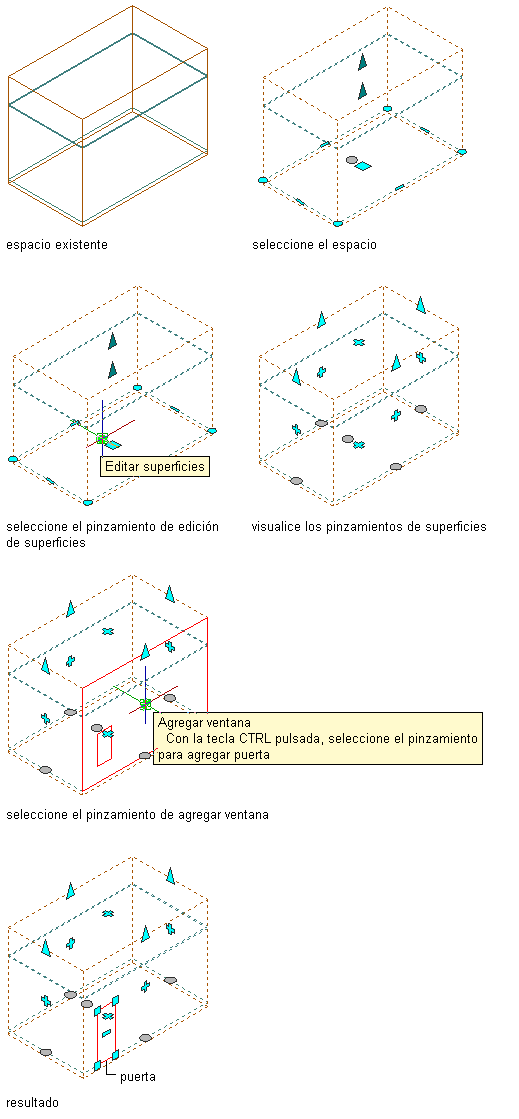 espacio existente

seleccione el espacio

Editar superficies

seleccione el pinzamiento de edición de superficies

visualice los pinzamientos de superficies

Agregar ventana
Con la tecla CTRL pulsada, seleccione el pinzamiento para agregar puerta

seleccione el pinzamiento de agregar ventana

puerta

resultado