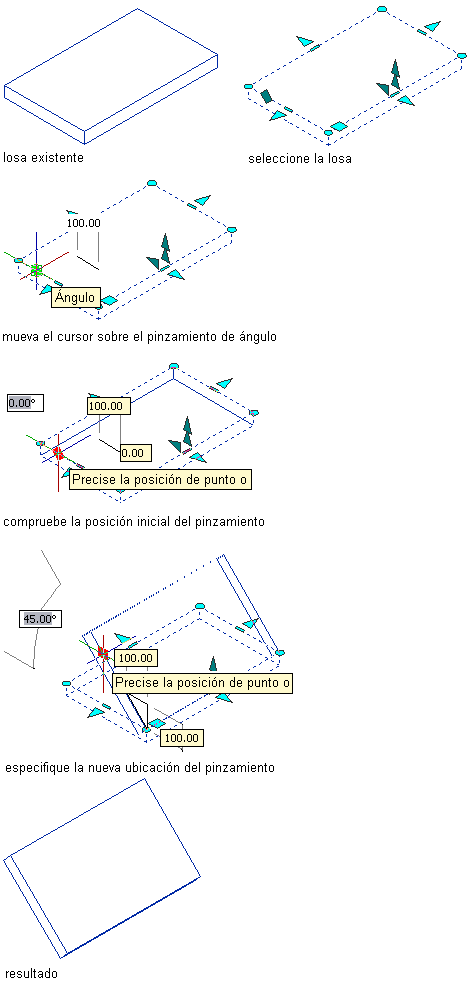 losa existente

seleccione la losa

100.00

Ángulo

mueva el cursor sobre el pinzamiento de ángulo

0.00°

100.00

0.00

Precise la posición de punto o

compruebe la posición inicial del pinzamiento

45.00°

100.00

Precise la posición de punto o

100.00

especifique la nueva ubicación del pinzamiento

resultado