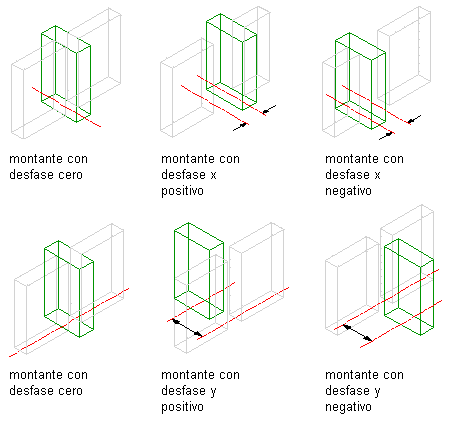 montante con desfase cero

montante con desfase x positivo

montante con desfase x negativo

montante con desfase cero

montante con desfase y positivo

montante con desfase y negativo