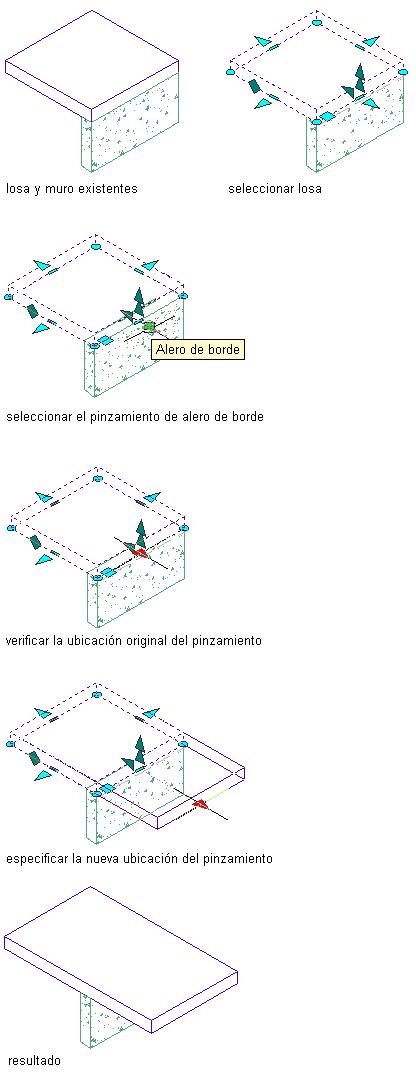 losa y muro existentes

seleccionar losa

Alero de borde

seleccionar el pinzamiento de alero de borde

verificar la ubicación original del pinzamiento

especificar la nueva ubicación del pinzamiento

resultado