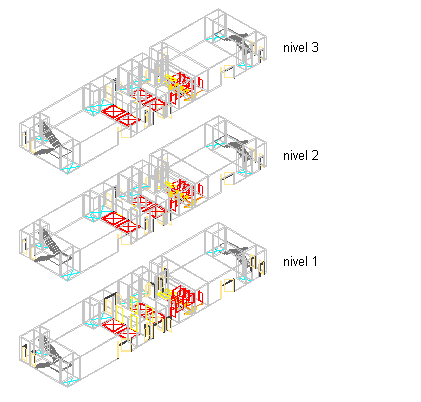 nivel 3

nivel 2

nivel 1