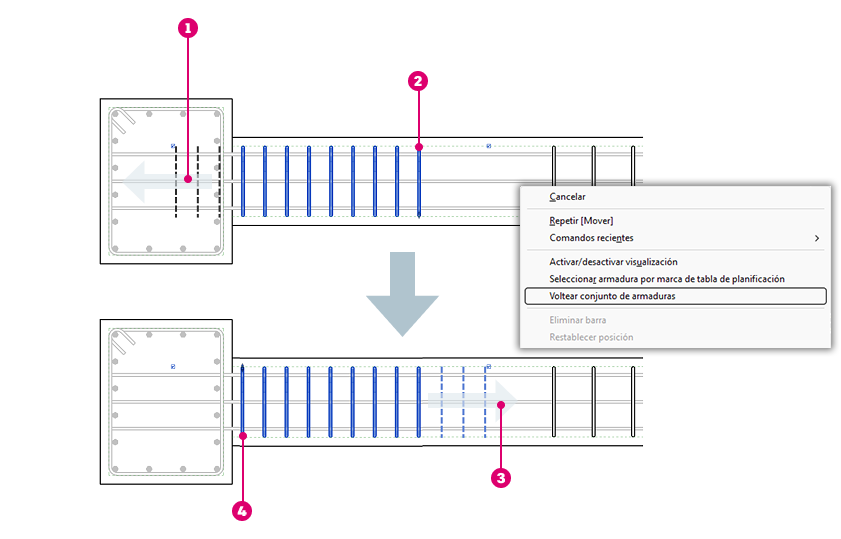 1

2

Cancelar

Repetir [Mover]

Comandos recientes

Activar/desactivar visualización

Seleccionar armadura por marca de tabla de planificación

Voltear conjunto de armaduras

Eliminar barra

Restablecer posición

3

4