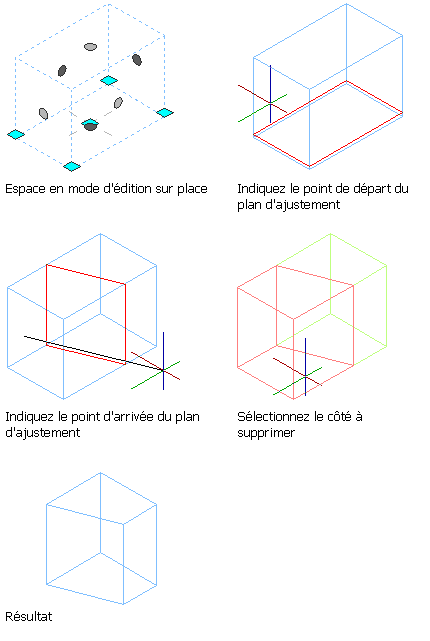 Espace en mode d'édition sur place

Indiquez le point de départ du plan d'ajustement

Indiquez le point d'arrivée du plan d'ajustement

Sélectionnez le côté à supprimer

Résultat