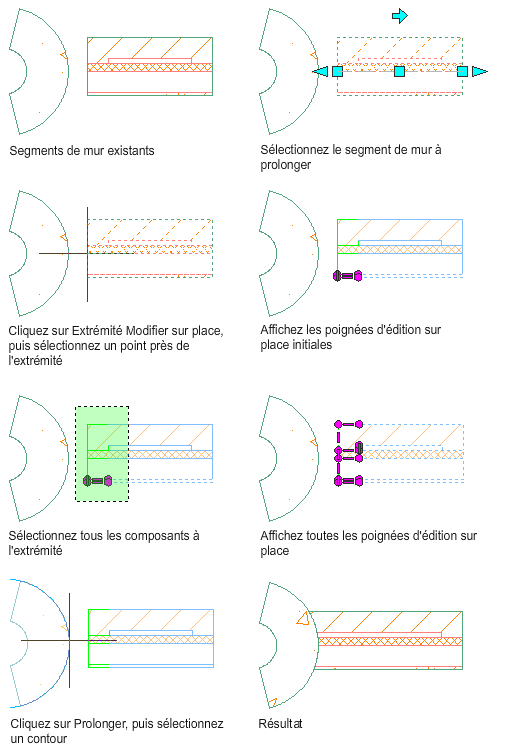 Segments de mur existants

Sélectionnez le segment de mur à prolonger

Cliquez sur Extrémité Modifier sur place, puis sélectionnez un point près de l'extrémité

Affichez les poignées d'édition sur place initiales

Sélectionnez tous les composants à l'extrémité

Affichez toutes les poignées d'édition sur place

Cliquez sur Prolonger, puis sélectionnez un contour

Résultat