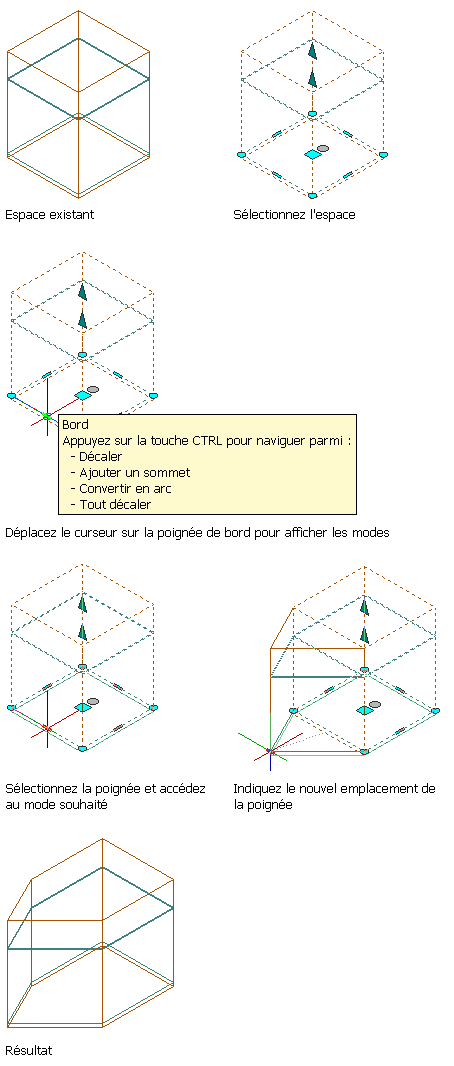 Espace existant

Sélectionnez l'espace

Bord
Appuyez sur la touche CTRL pour naviguer parmi :
- Décaler
- Ajouter un sommet
- Convertir en arc
- Tout décaler

Déplacez le curseur sur la poignée de bord pour afficher les modes

Sélectionnez la poignée et accédez au mode souhaité

Indiquez le nouvel emplacement de la poignée

Résultat