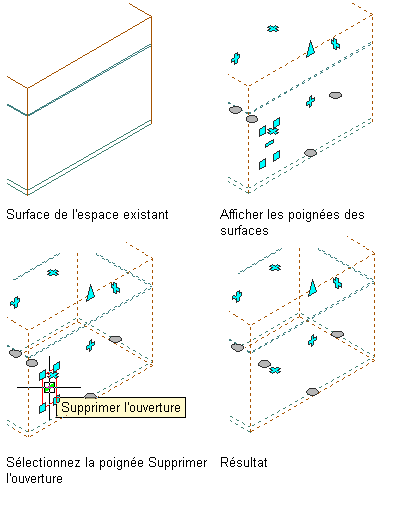 Surface de l'espace existant

Afficher les poignées des surfaces

Supprimer l'ouverture

Sélectionnez la poignée Supprimer l'ouverture

Résultat