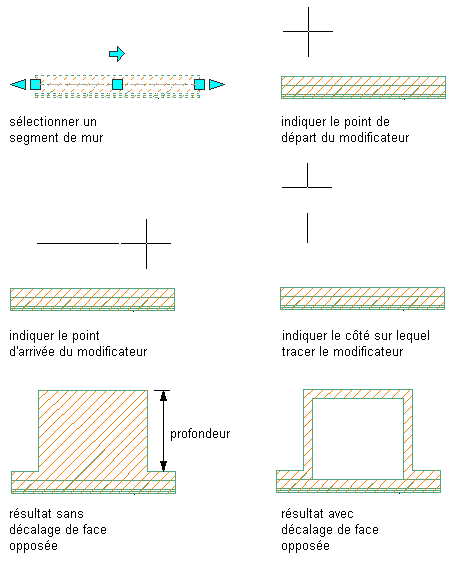 sélectionner un segment de mur

indiquer le point de départ du modificateur

indiquer le point d'arrivée du modificateur

indiquer le côté sur lequel tracer le modificateur

profondeur

résultat sans décalage de face opposée

résultat avec décalage de face opposée