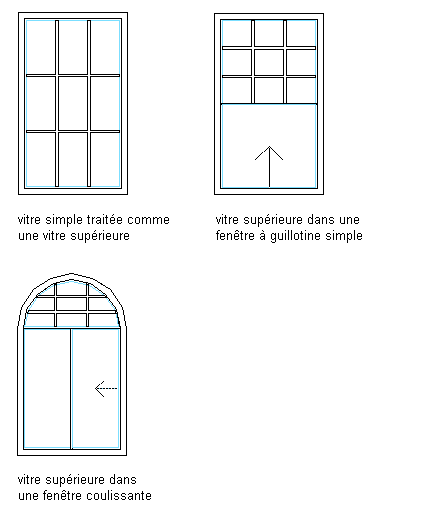 vitre simple traitée comme une vitre supérieure

vitre supérieure dans une fenêtre à guillotine simple

vitre supérieure dans une fenêtre coulissante