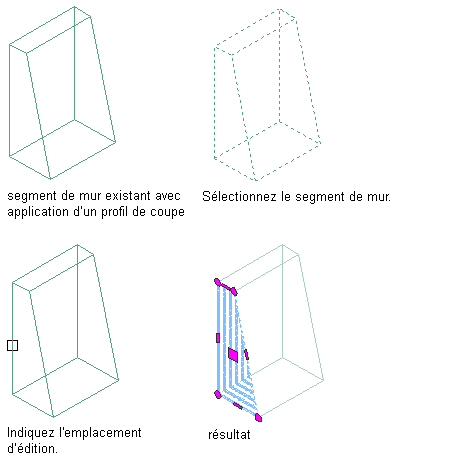 segment de mur existant avec application d'un profil de coupe

Sélectionnez le segment de mur.

Indiquez l'emplacement d'édition.

résultat