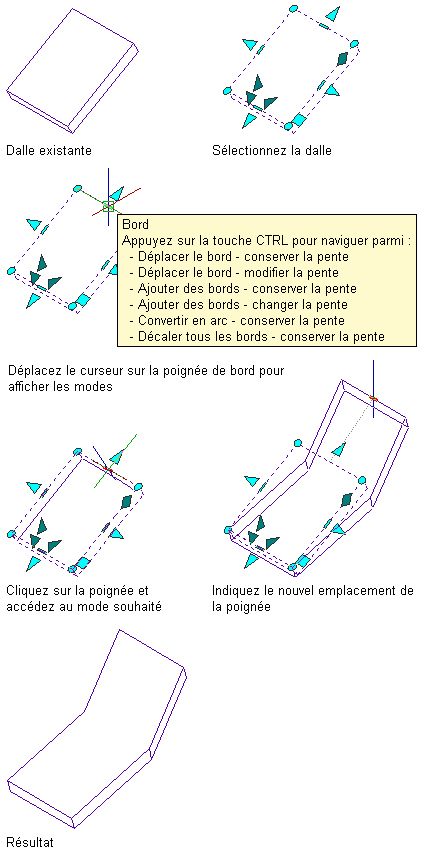 Dalle existante

Sélectionnez la dalle

Bord
Appuyez sur la touche CTRL pour naviguer parmi :
- Déplacer le bord - conserver la pente
- Déplacer le bord - modifier la pente
- Ajouter des bords - conserver la pente
- Ajouter des bords - changer la pente
- Convertir en arc - conserver la pente
- Décaler tous les bords - conserver la pente

Déplacez le curseur sur la poignée de bord pour afficher les modes

Cliquez sur la poignée et accédez au mode souhaité

Indiquez le nouvel emplacement de la poignée

Résultat