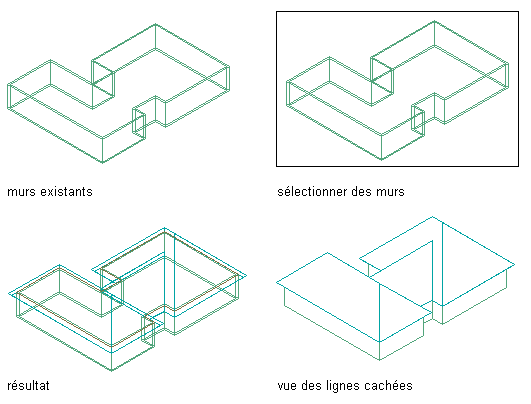 murs existants

sélectionner des murs

résultat

vue des lignes cachées