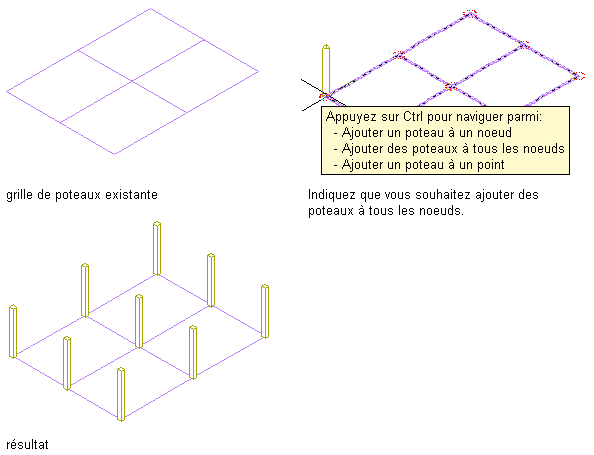 Appuyez sur Ctrl pour naviguer parmi:
- Ajouter un poteau à un noeud
- Ajouter des poteaux à tous les noeuds
- Ajouter un poteau à un point

grille de poteaux existante

Indiquez que vous souhaitez ajouter des poteaux à tous les noeuds.

résultat