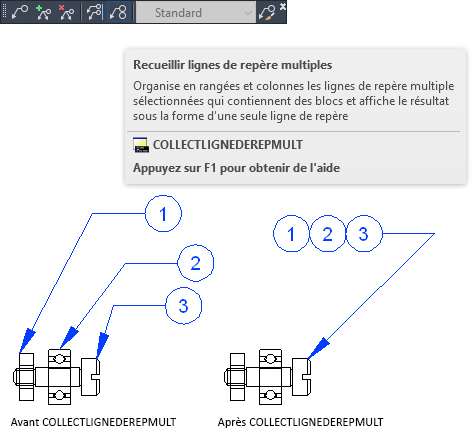 Standard

Recueillir lignes de repère multiples

Organise en rangées et colonnes les lignes de repère multiple sélectionnées qui contiennent des blocs et affiche le résultat sous la forme d'une seule ligne de repère

COLLECTLIGNEDEREPMULT

Appuyez sur F1 pour obtenir de l'aide

1

2

3

1 2 3

Avant COLLECTLIGNEDEREPMULT

Après COLLECTLIGNEDEREPMULT