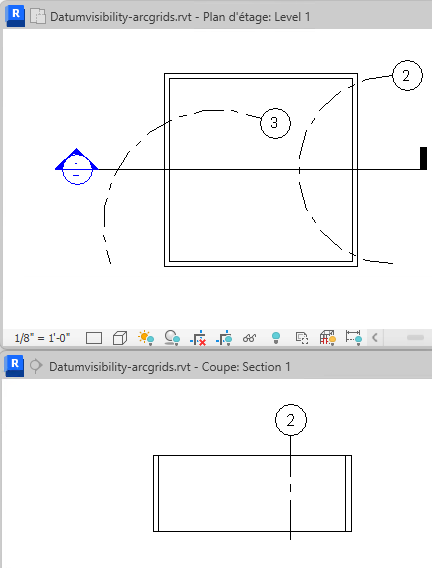 R Datumvisibility-arcgrids.rvt - Plan d'étage: Level 1

2

3

1/8" = 1'-0"

R Datumvisibility-arcgrids.rvt - Coupe: Section 1

2