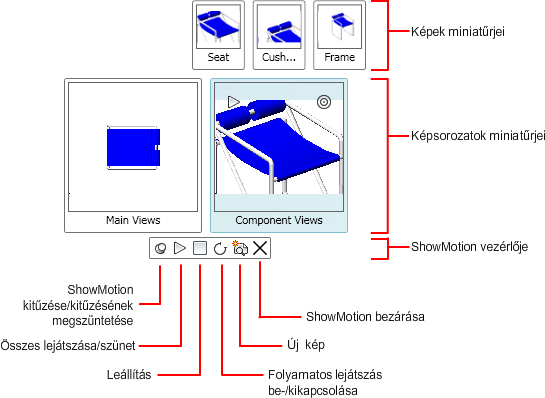 Seat
Cush...
Frame

Képek miniatűrjei

Main Views
Component Views

Képsorozatok miniatűrjei

ShowMotion vezérlője

ShowMotion kitűzése/kitűzésének megszüntetése

Összes lejátszása/szünet

Leállítás

Folyamatos lejátszás be-/kikapcsolása

Új kép

ShowMotion bezárása