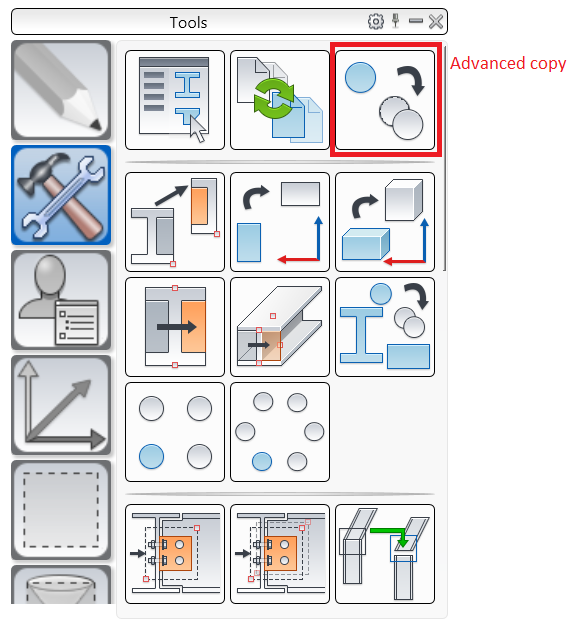 Tools

Advanced copy