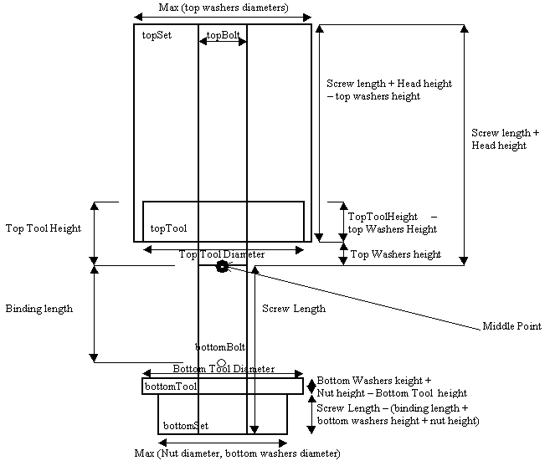 Max (top washers diameters)

topSet

topBolt

Screw length + Head height – top washers height

Screw length + Head height

Top Tool Height

topTool

TopToolHeight – top Washers Height

Top Tool Diameter

Top Washers height

Binding length

Screw Length

Middle Point

bottomBolt

Bottom Tool Diameter

bottomTool

Bottom Washers keight + Nut height – Bottom Tool height

Screw Length – (binding length + bottom washers height + nut height)

bottomSet

Max (Nut diameter, bottom washers diameter)