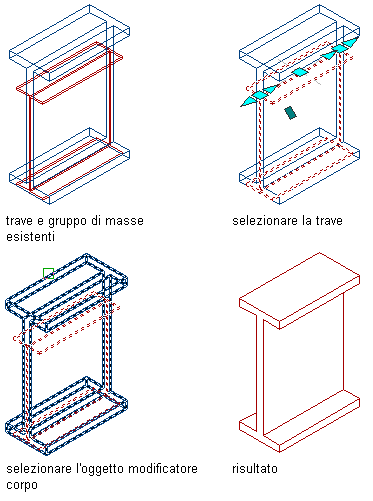 trave e gruppo di masse esistenti

selezionare la trave

selezionare l'oggetto modificatore corpo

risultato