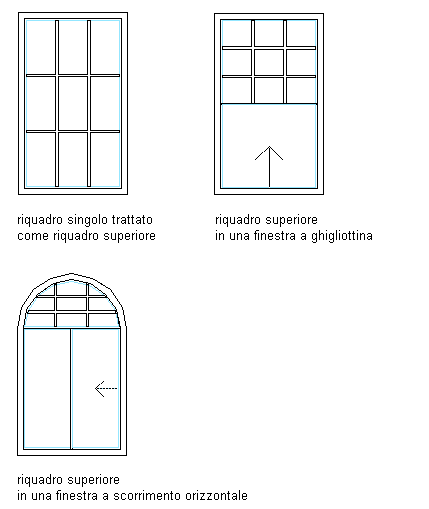 riquadro singolo trattato
come riquadro superiore

riquadro superiore
in una finestra a ghigliottina

riquadro superiore
in una finestra a scorrimento orizzontale