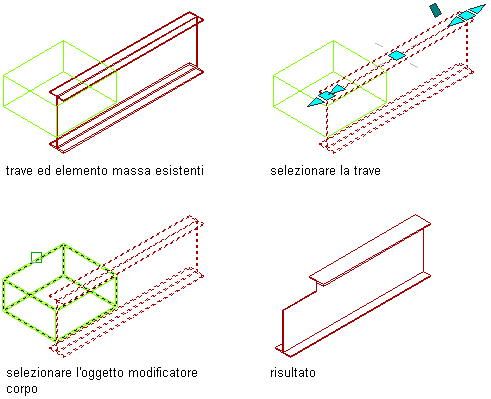 trave ed elemento massa esistenti

selezionare la trave

selezionare l'oggetto modificatore corpo

risultato