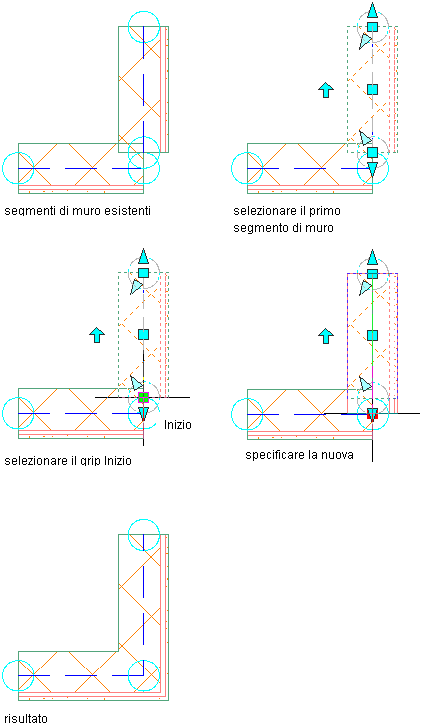 segmenti di muro esistenti

selezionare il primo segmento di muro

Inizio

selezionare il grip Inizio

specificare la nuova

risultato