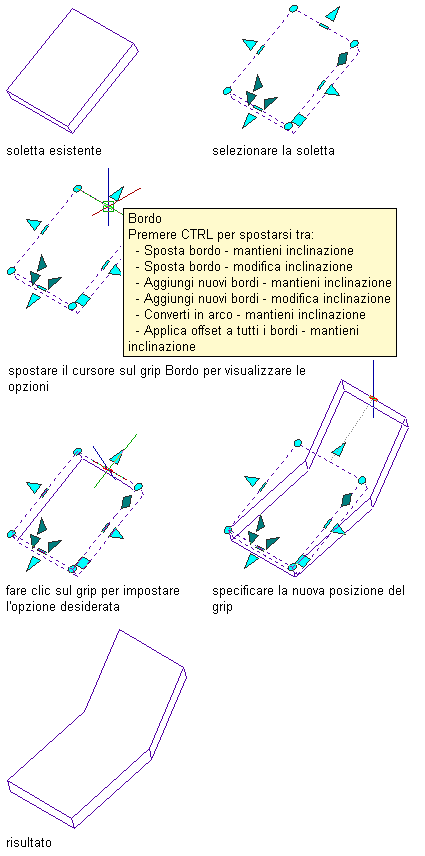 soletta esistente

selezionare la soletta

Bordo
Premere CTRL per spostarsi tra:
- Sposta bordo - mantieni inclinazione
- Sposta bordo - modifica inclinazione
- Aggiungi nuovi bordi - mantieni inclinazione
- Aggiungi nuovi bordi - modifica inclinazione
- Converti in arco - mantieni inclinazione
- Applica offset a tutti i bordi - mantieni inclinazione

spostare il cursore sul grip Bordo per visualizzare le opzioni

fare clic sul grip per impostare l'opzione desiderata

specificare la nuova posizione del grip

risultato