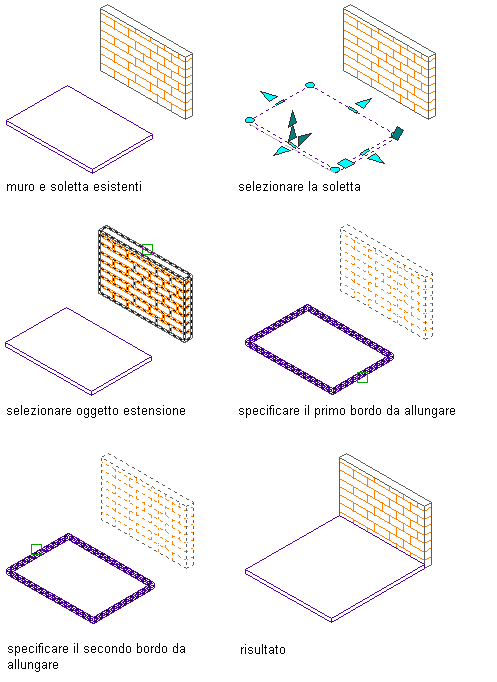 muro e soletta esistenti

selezionare la soletta

selezionare oggetto estensione

specificare il primo bordo da allungare

specificare il secondo bordo da allungare

risultato