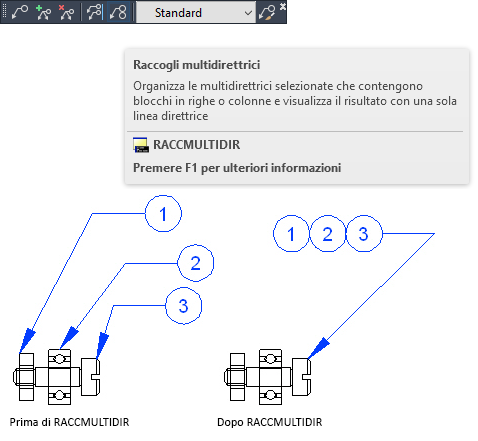 Standard

Raccogli multidirettrici

Organizza le multidirettrici selezionate che contengono blocchi in righe o colonne e visualizza il risultato con una sola linea direttrice

RACCMULTIDIR

Premere F1 per ulteriori informazioni

1

2

3

1 2 3

Prima di RACCMULTIDIR

Dopo RACCMULTIDIR