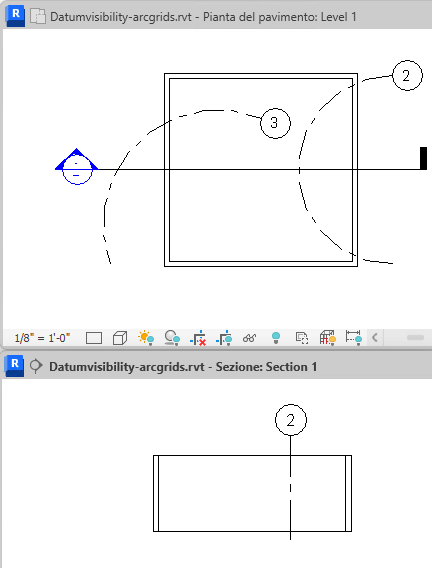 R Datumvisibility-arcgrids.rvt - Pianta del pavimento: Level 1

2

3

1/8" = 1'-0"

R Datumvisibility-arcgrids.rvt - Sezione: Section 1

2