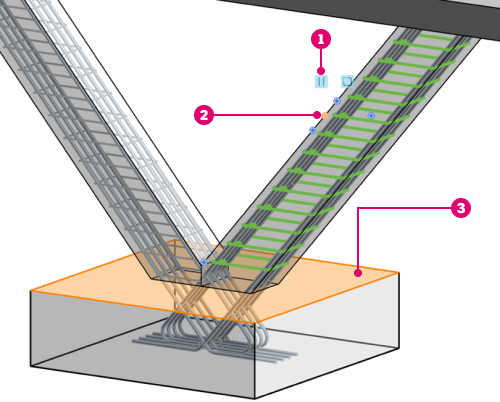 1
2
3