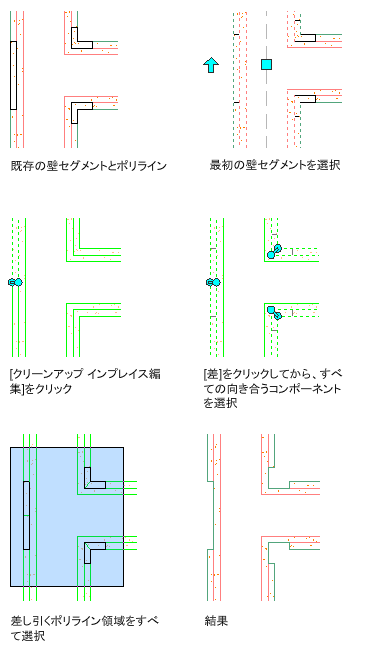 既存の壁セグメントとポリライン

最初の壁セグメントを選択

[クリーンアップ インプレイス編集]をクリック

[差]をクリックしてから、すべての向き合うコンポーネントを選択

差し引くポリライン領域をすべて選択

結果