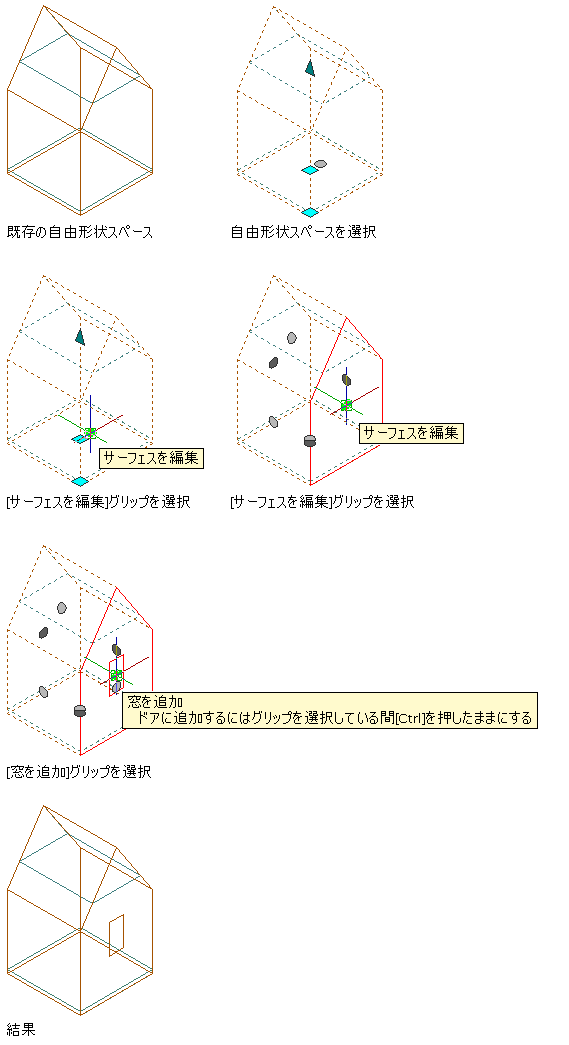 既存の自由形状スペース

自由形状スペースを選択

サーフェスを編集

[サーフェスを編集]グリップを選択

サーフェスを編集

[サーフェスを編集]グリップを選択

窓を追加
ドアに追加するにはグリップを選択している間[Ctrl]を押したままにする

[窓を追加]グリップを選択

結果