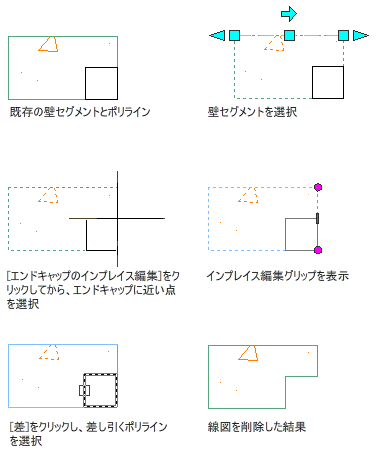 既存の壁セグメントとポリライン

壁セグメントを選択

[エンドキャップのインプレイス編集]をクリックしてから、エンドキャップに近い点を選択

インプレイス編集グリップを表示

[差]をクリックし、差し引くポリラインを選択

線図を削除した結果