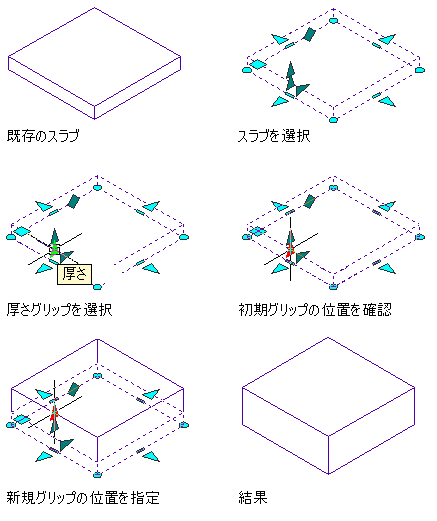 既存のスラブ

スラブを選択

厚さ

厚さグリップを選択

初期グリップの位置を確認

新規グリップの位置を指定

結果