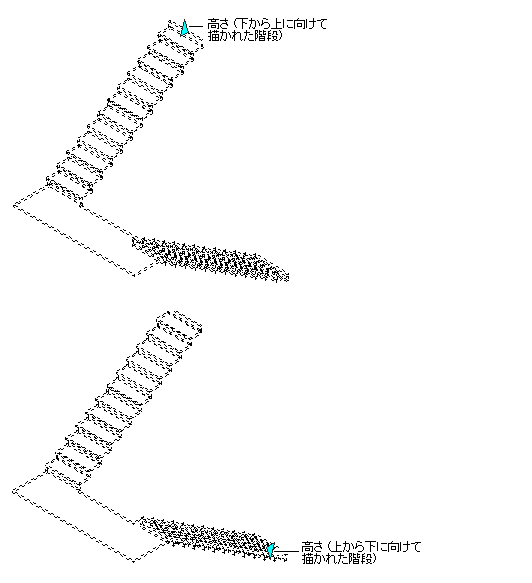 高さ (下から上に向けて描かれた階段)

高さ (上から下に向けて描かれた階段)