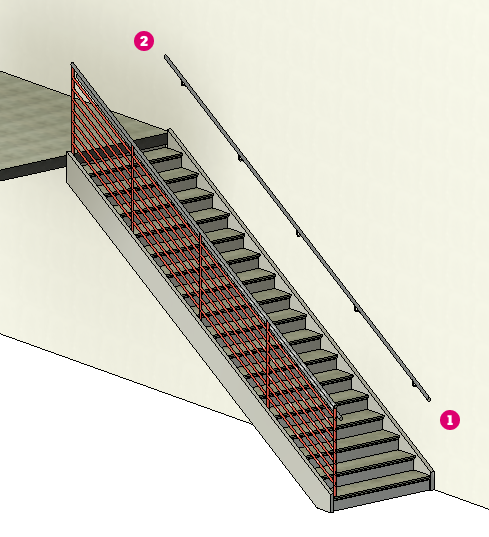 2

1