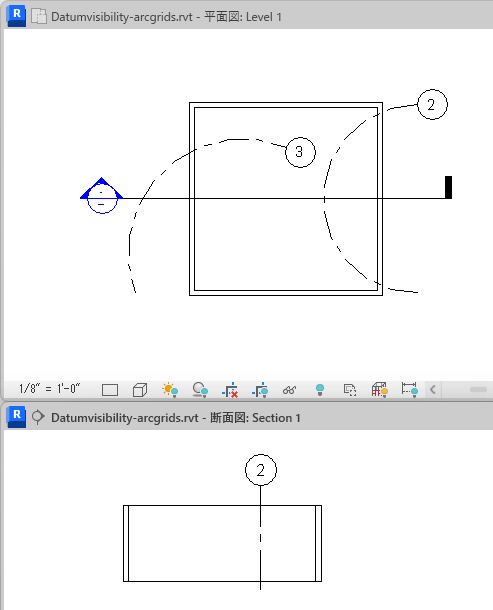 R Datumvisibility-arcgrids.rvt - 平面図: Level 1

2

3

1/8" = 1'-0"

R Datumvisibility-arcgrids.rvt - 断面図: Section 1

2