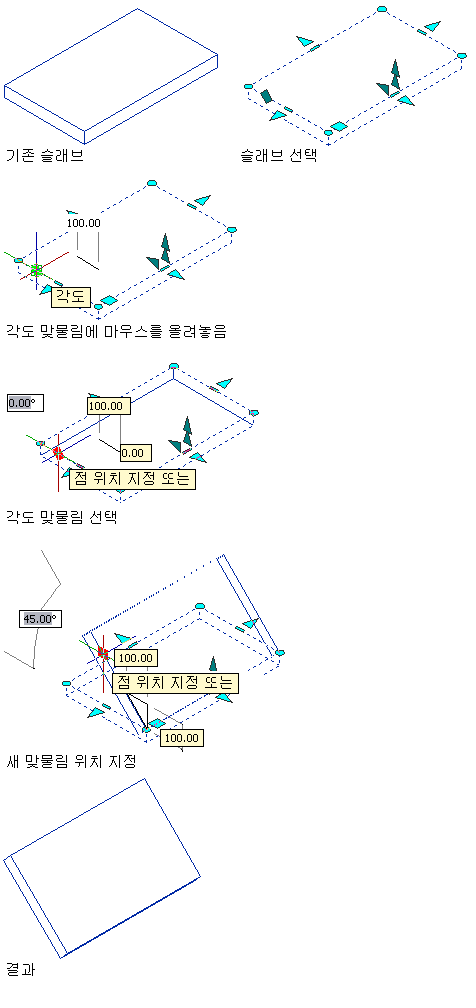 기존 슬래브

슬래브 선택

100.00

각도

각도 맞물림에 마우스를 올려놓음

0.00°

100.00

0.00

점 위치 지정 또는

각도 맞물림 선택

45.00°

100.00

점 위치 지정 또는

100.00

새 맞물림 위치 지정

결과