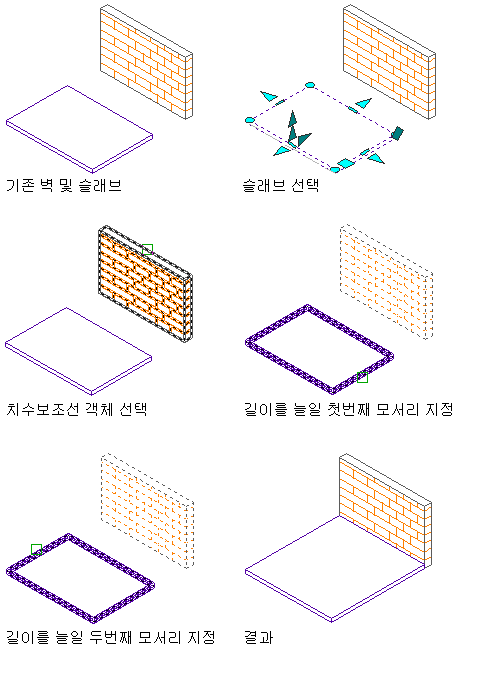 기존 벽 및 슬래브

슬래브 선택

치수보조선 객체 선택

길이를 늘일 첫번째 모서리 지정

길이를 늘일 두번째 모서리 지정

결과