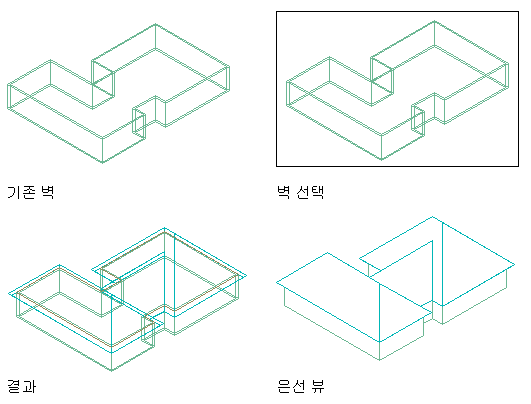 기존 벽

벽 선택

결과

은선 뷰