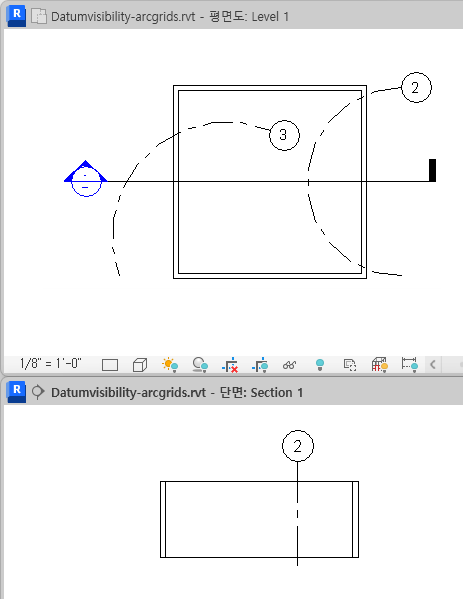 R Datumvisibility-arcgrids.rvt - 평면도: Level 1

2

3

1/8" = 1'-0"

R Datumvisibility-arcgrids.rvt - 단면: Section 1

2