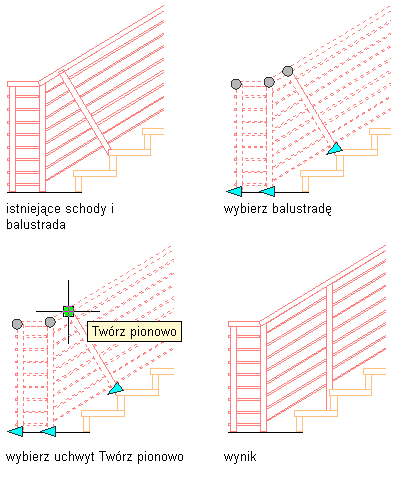 istniejące schody i balustrada

wybierz balustradę

Twórz pionowo

wybierz uchwyt Twórz pionowo

wynik