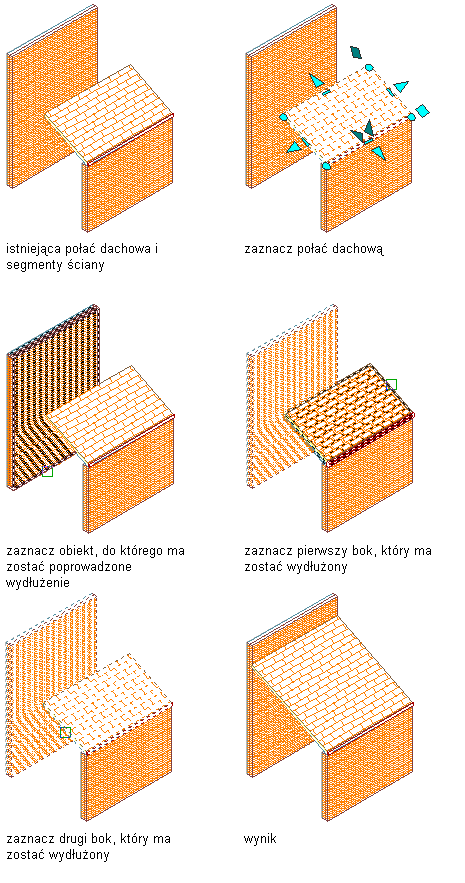 istniejąca połać dachowa i segmenty ściany

zaznacz połać dachową

zaznacz obiekt, do którego ma zostać poprowadzone wydłużenie

zaznacz pierwszy bok, który ma zostać wydłużony

zaznacz drugi bok, który ma zostać wydłużony

wynik